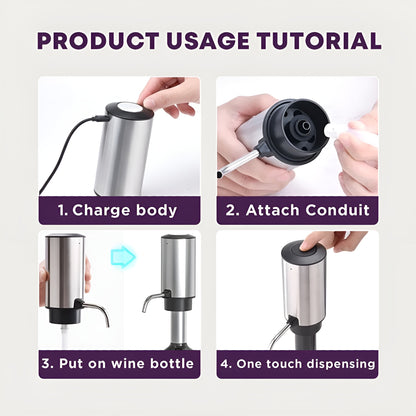 PRODUCT USAGE TUTORIAL

1. Charge body

2. Attach Conduit

3. Put on wine bottle

4. One touch dispensing