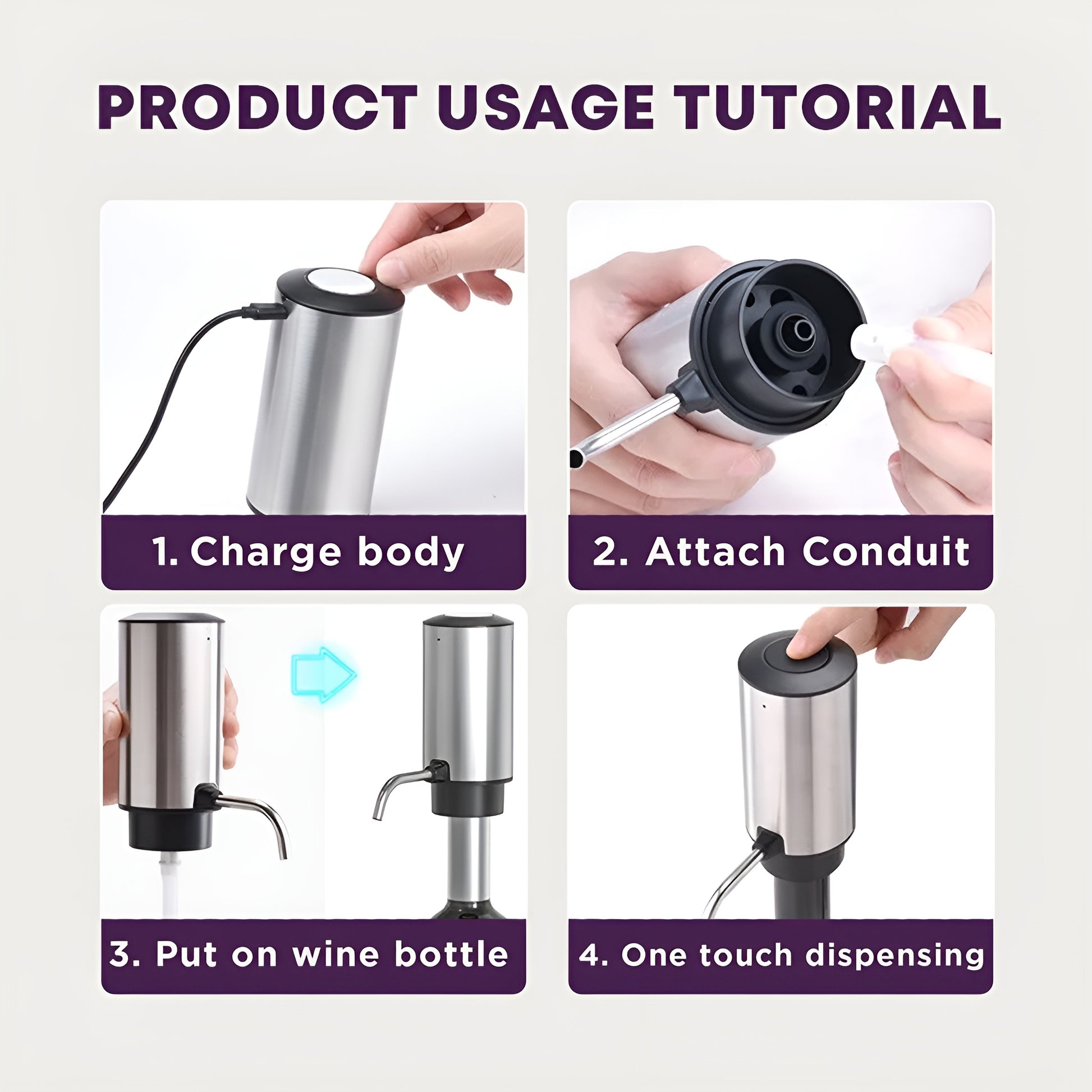 PRODUCT USAGE TUTORIAL

1. Charge body

2. Attach Conduit

3. Put on wine bottle

4. One touch dispensing